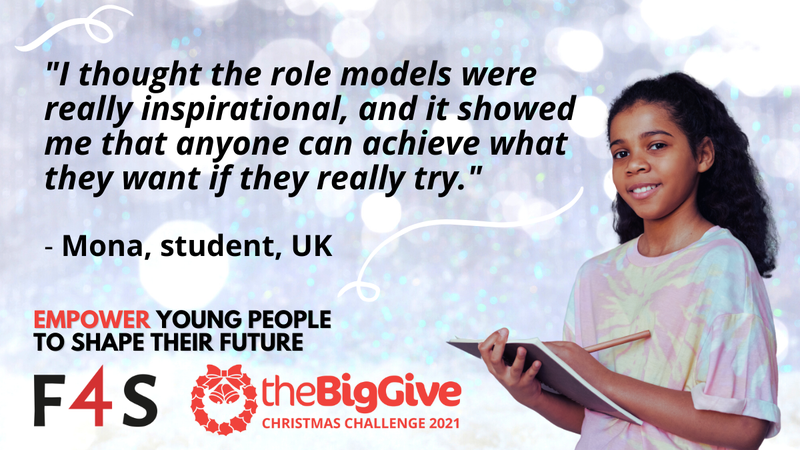 "I thought the role models were really inspirational, and it showed me that anyone can achieve what they want if they really try."

- Mona, student, UK

EMPOWER YOUNG PEOPLE TO SHAPE THEIR FUTURE

F4S

theBigGive
CHRISTMAS CHALLENGE 2021